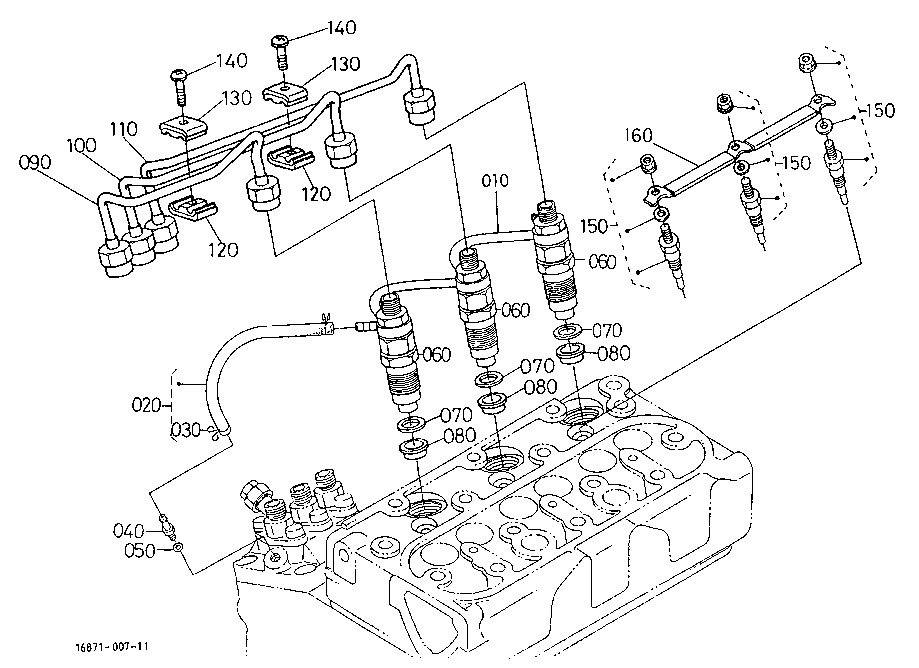 140
140
130
130
110
100
090
120
120
010
160
150
150
150
060
060
060
070
080
070
080
070
080
020
030
040
050
16871-007-11